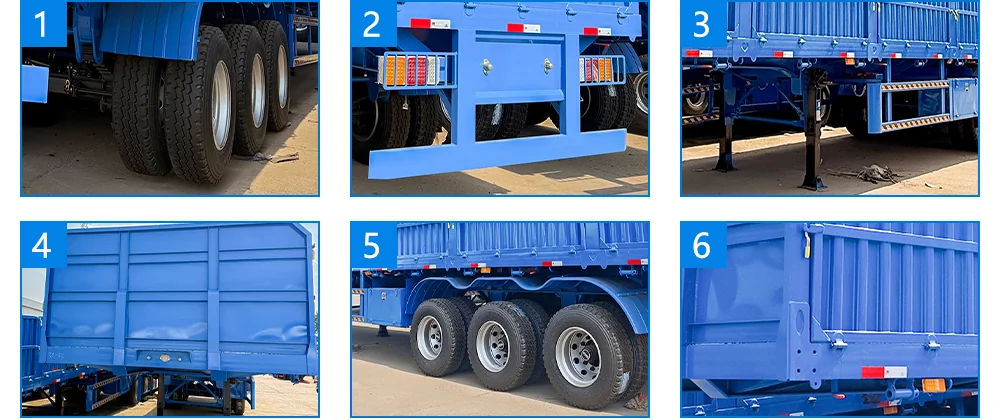 1

2

3

4

5

6